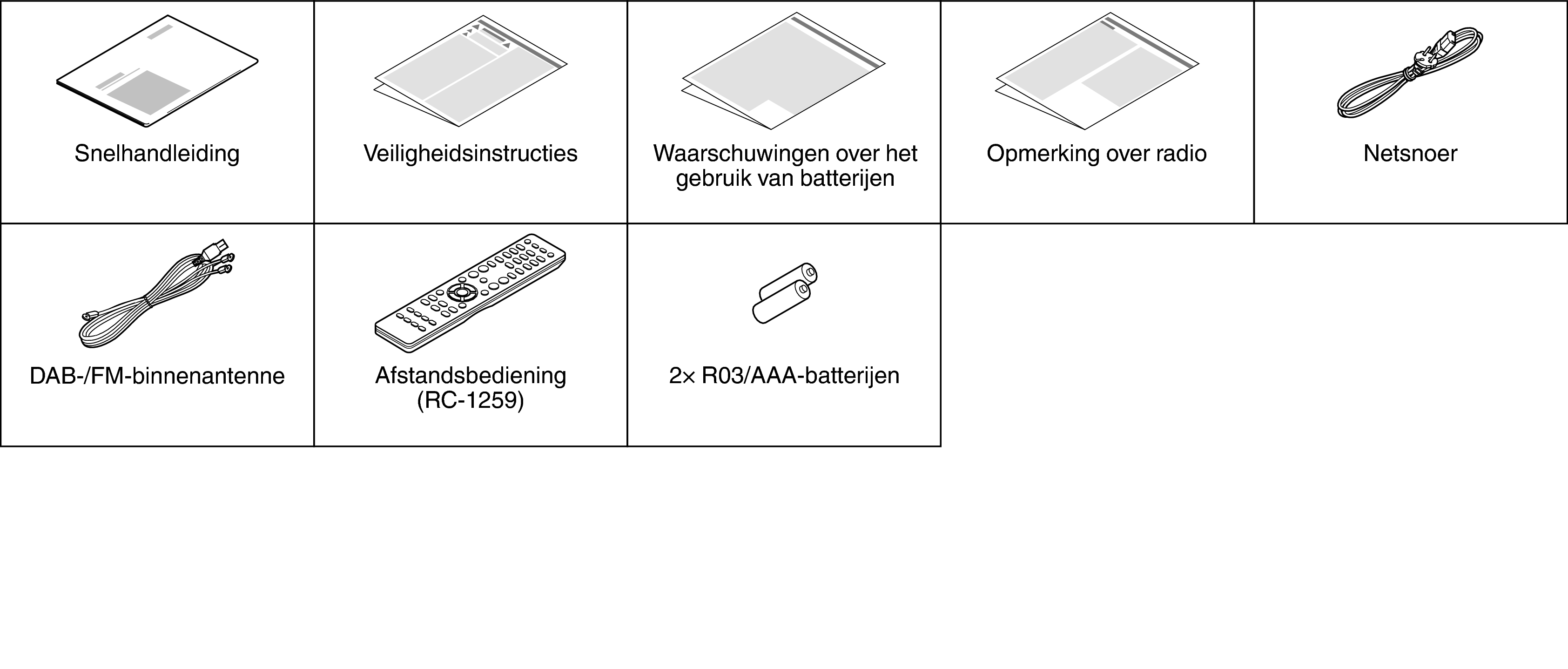 | Snelhandleiding | Veiligheidsinstructies | Waarschuwingen over het gebruik van batterijen | Opmerking over radio | Netsnoer |
|---|---|---|---|---|
| DAB-/FM-binnenantenne | Afstandsbediening (RC-1259) | 2× R03/AAA-batterijen | | |